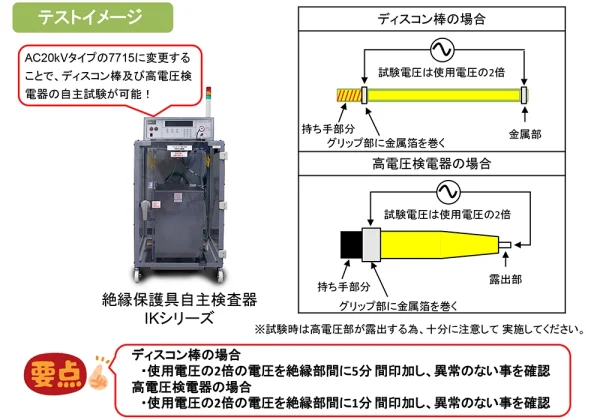 テストイメージ

AC20kVタイプの7715に変更することで、ディスコン棒及び高電圧検電器の自主試験が可能！

絶縁保護具自主検査器
IKシリーズ

ディスコン棒の場合

試験電圧は使用電圧の2倍

持ち手部分
グリップ部に金属箔を巻く
金属部

高電圧検電器の場合

試験電圧は使用電圧の2倍

持ち手部分
グリップ部に金属箔を巻く
露出部

※試験時は高電圧部が露出する為、十分に注意して 実施してください。

要点

ディスコン棒の場合
・使用電圧の2倍の電圧を絶縁部間に5分 間印加し、異常のない事を確認
高電圧検電器の場合
・使用電圧の2倍の電圧を絶縁部間に1分 間印加し、異常のない事を確認